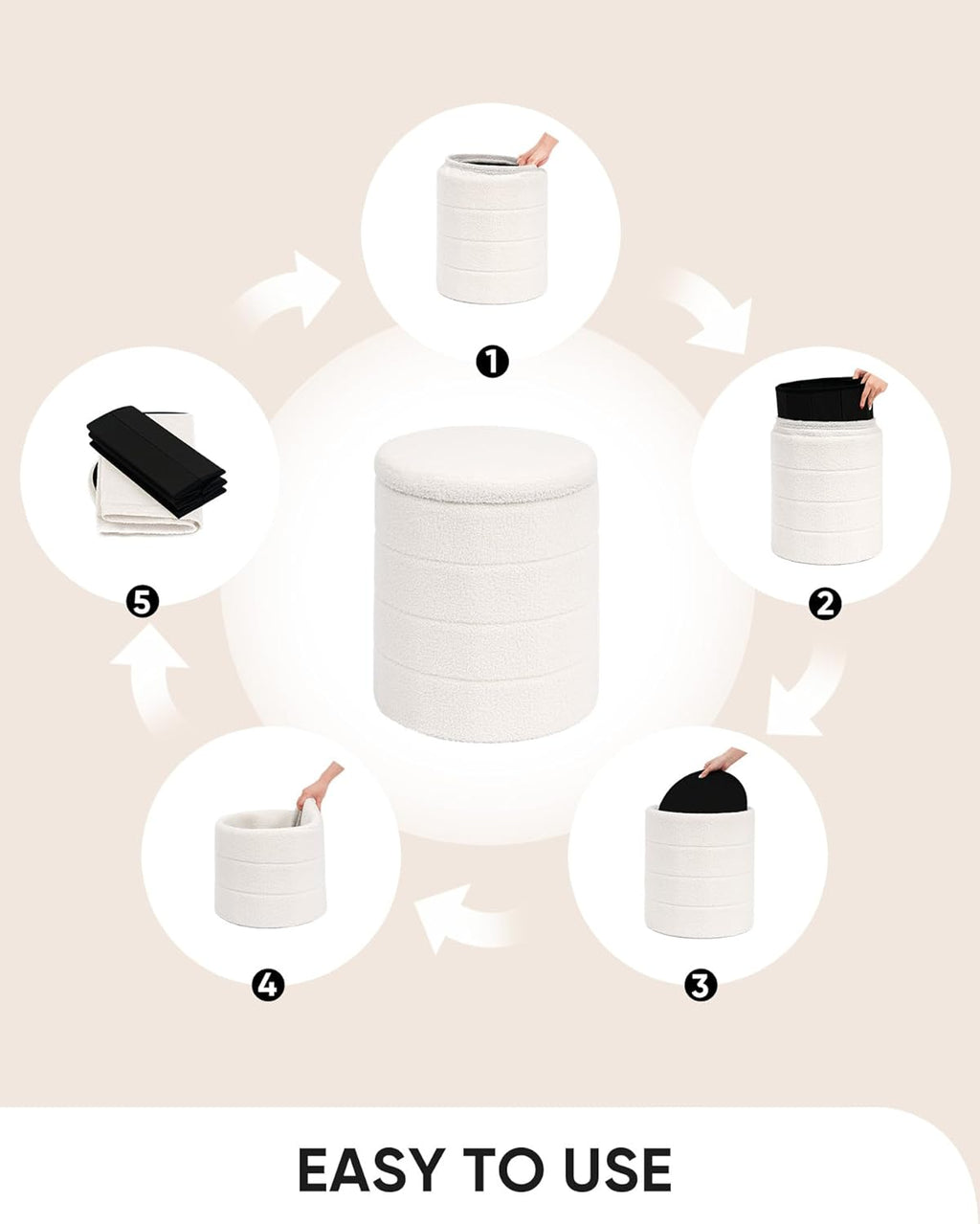 1

2

3

4

5

EASY TO USE