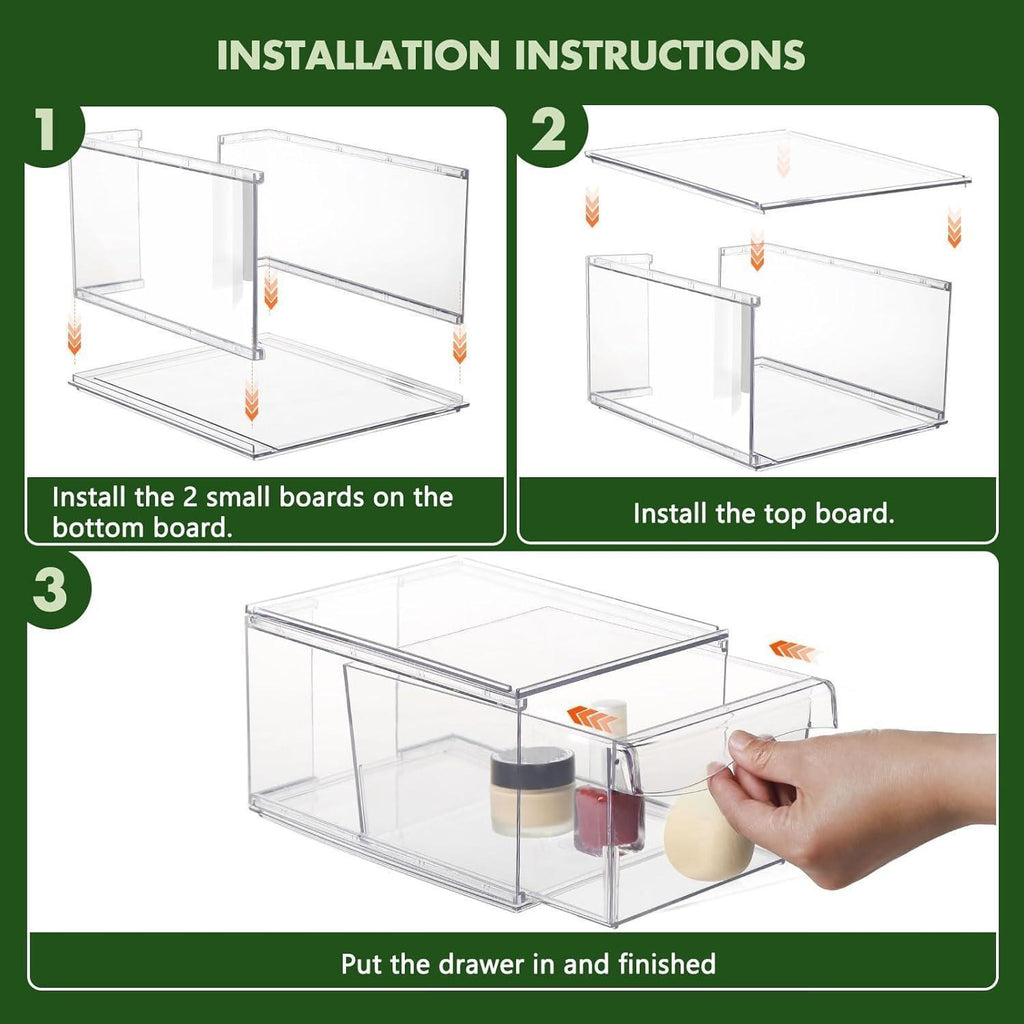 INSTALLATION INSTRUCTIONS

1

Install the 2 small boards on the bottom board.

2

Install the top board.

3

Put the drawer in and finished